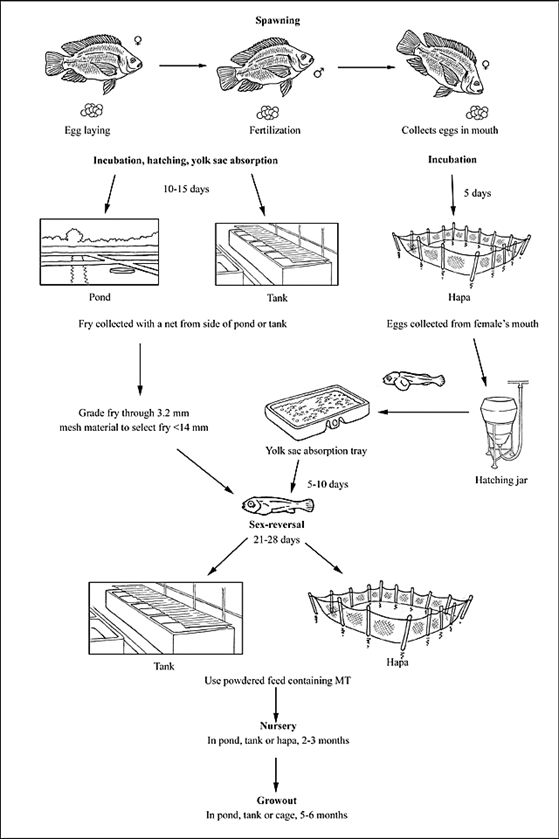 Spawning

♀

♂

♀

Egg laying

Fertilization

Collects eggs in mouth

Incubation, hatching, yolk sac absorption

10-15 days

Incubation

5 days

Pond

Tank

Hapa

Fry collected with a net from side of pond or tank

Eggs collected from female's mouth

Grade fry through 3.2 mm mesh material to select fry <14 mm

Yolk sac absorption tray

Hatching jar

5-10 days

Sex-reversal
21-28 days

Tank

Hapa

Use powdered feed containing MT

Nursery
In pond, tank or hapa, 2-3 months

Growout
In pond, tank or cage, 5-6 months